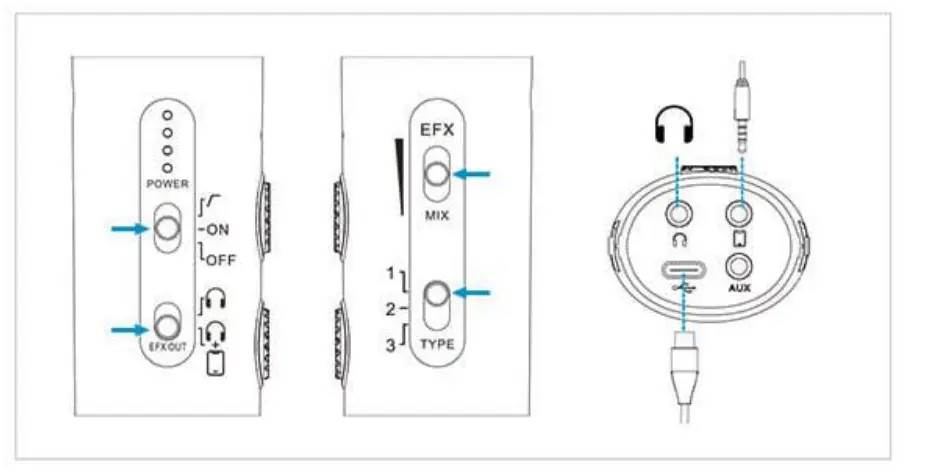 POWER
ON
OFF
EFX OUT
EFX
MIX
1
2
3
TYPE
AUX