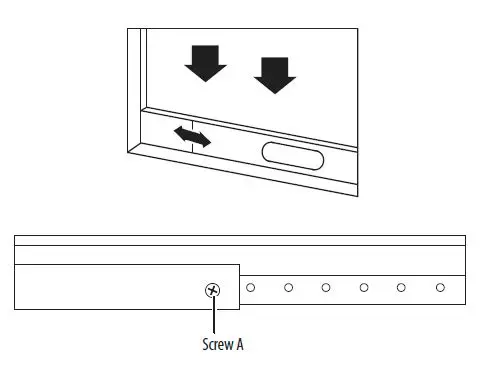 Screw A