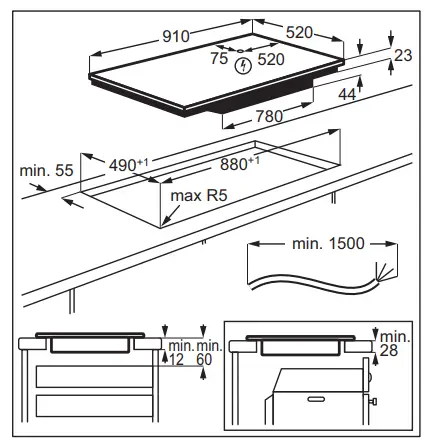 910
520
75
520
23
44
780
min. 55
$490^{+1}$
$880^{+1}$
max R5
min. 1500
min.
12
min.
60
min.
28