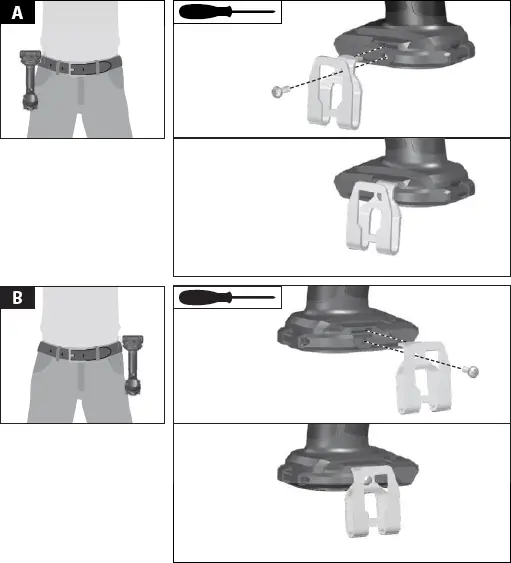 A

B