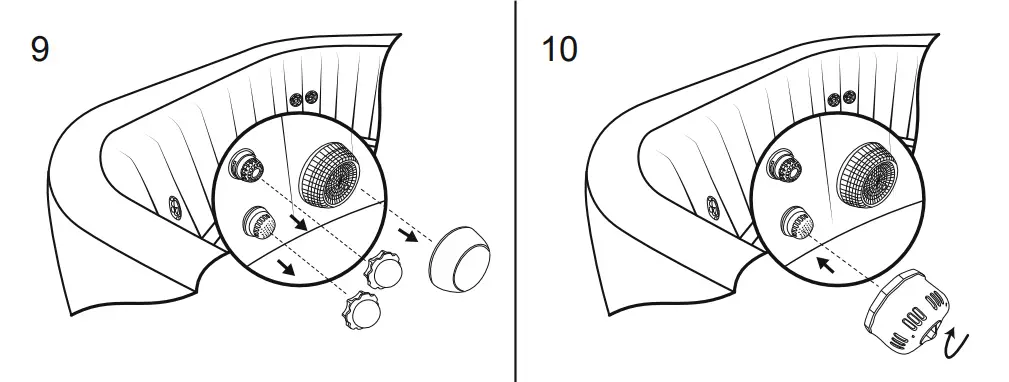 9

10