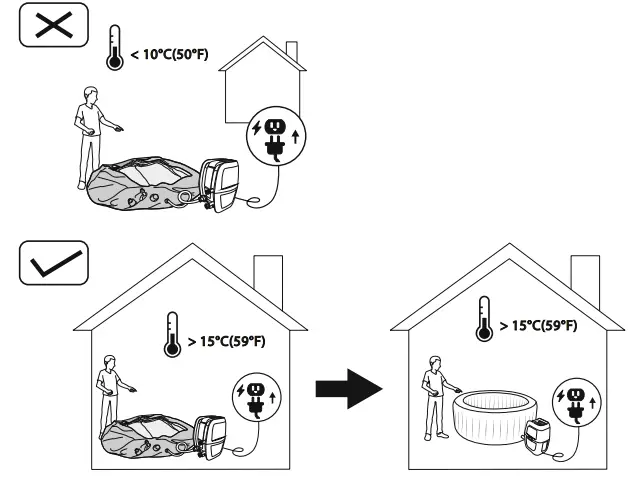 < 10°C(50°F)

> 15°C(59°F)

> 15°C(59°F)