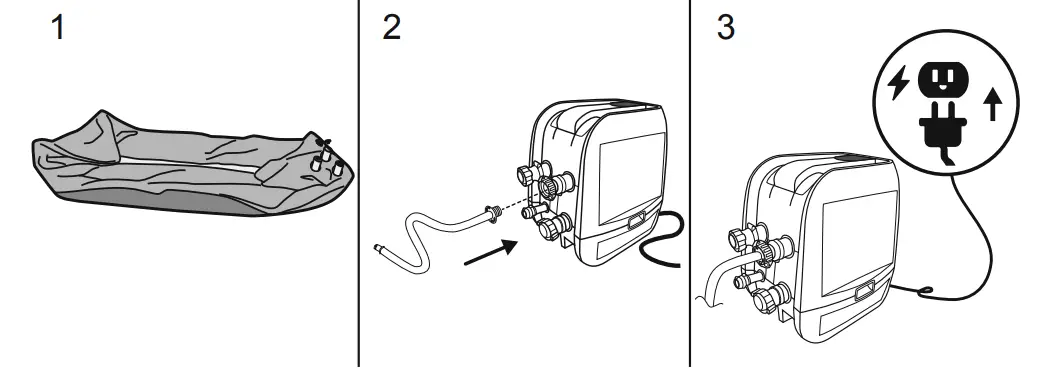 1

2

3