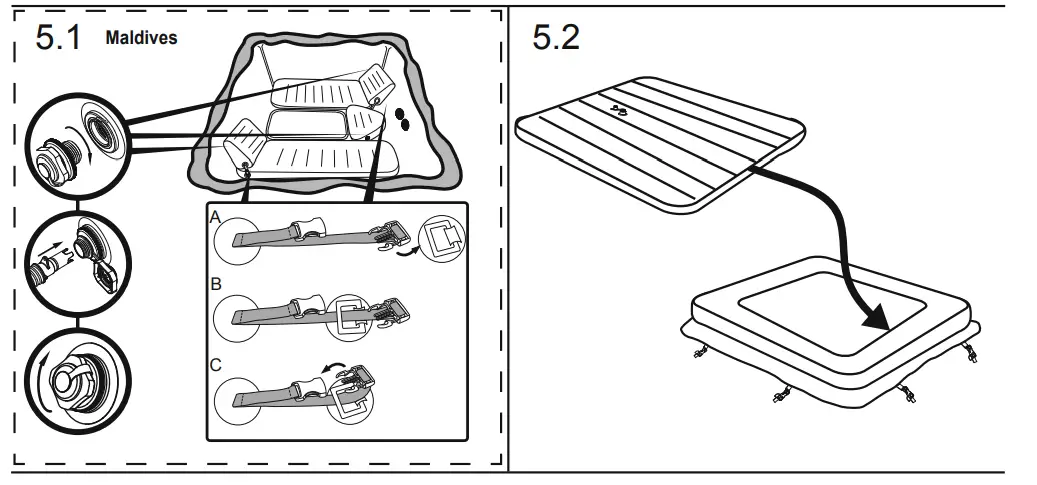 5.1 Maldives

A

B

C

5.2