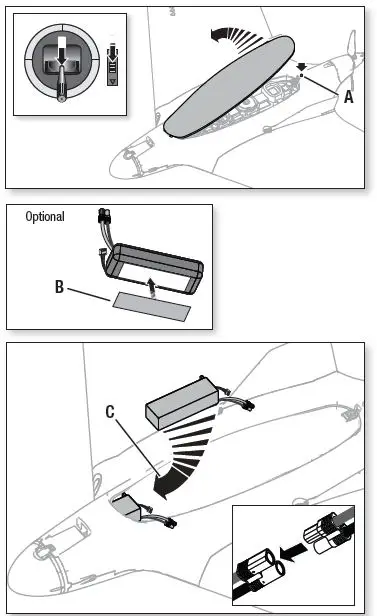 A

Optional

B

C