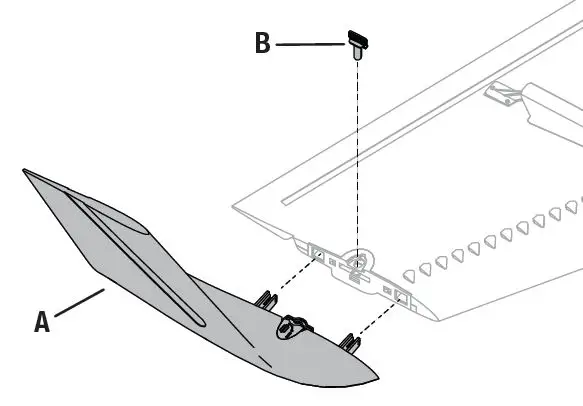 B

A