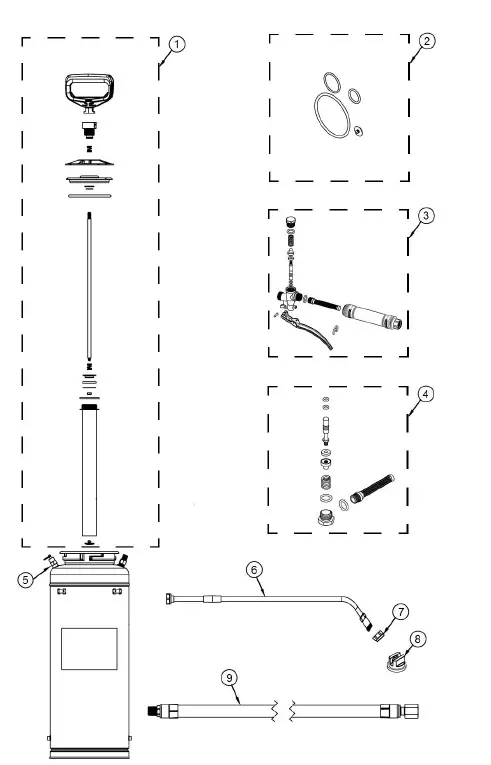 1
2
3
4
5
6
7
8
9