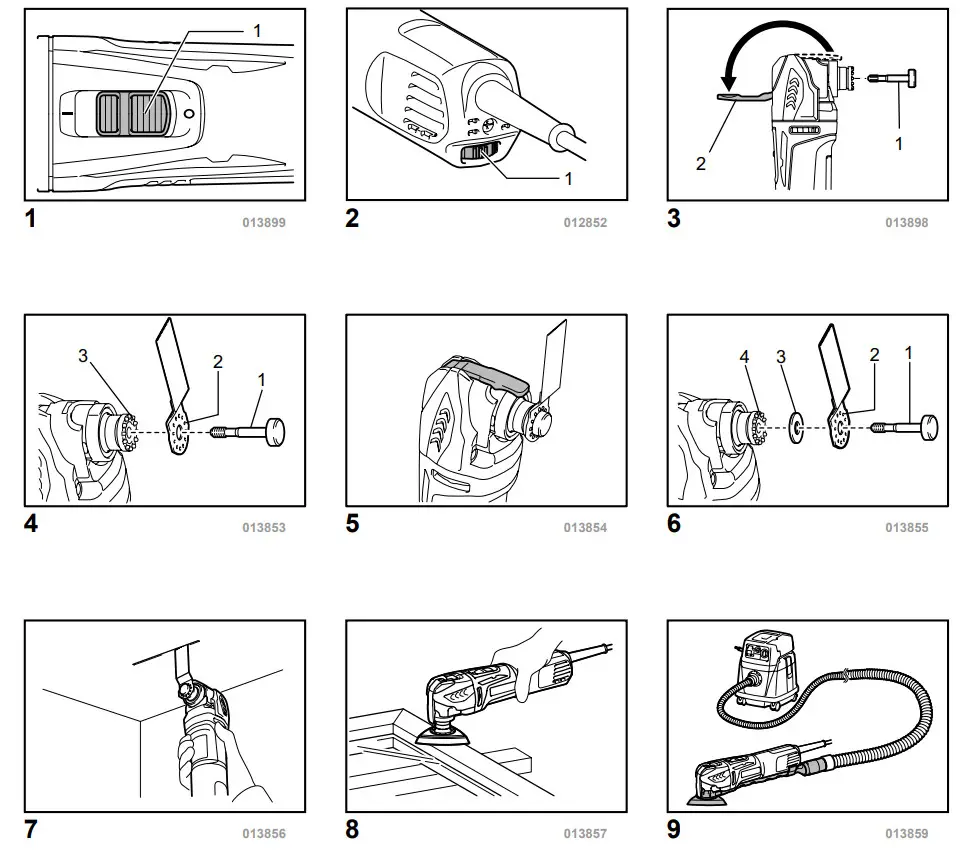 1
1 013899

1
2 012852

2
1
3 013898

3
2
1
4 013853

5 013854

4
3
2
1
6 013855

7 013856

8 013857

9 013859