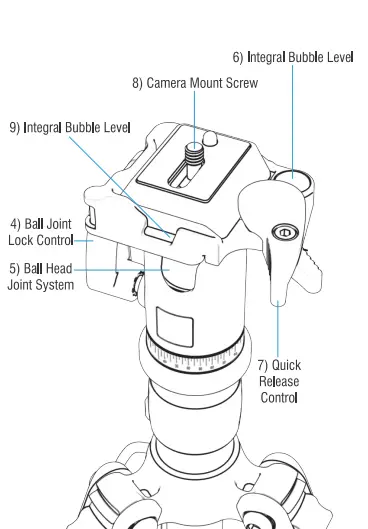 6) Integral Bubble Level

8) Camera Mount Screw

9) Integral Bubble Level

4) Ball Joint Lock Control

5) Ball Head Joint System

7) Quick Release Control