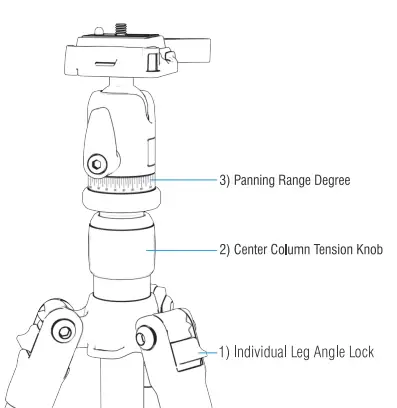 3) Panning Range Degree

2) Center Column Tension Knob

1) Individual Leg Angle Lock