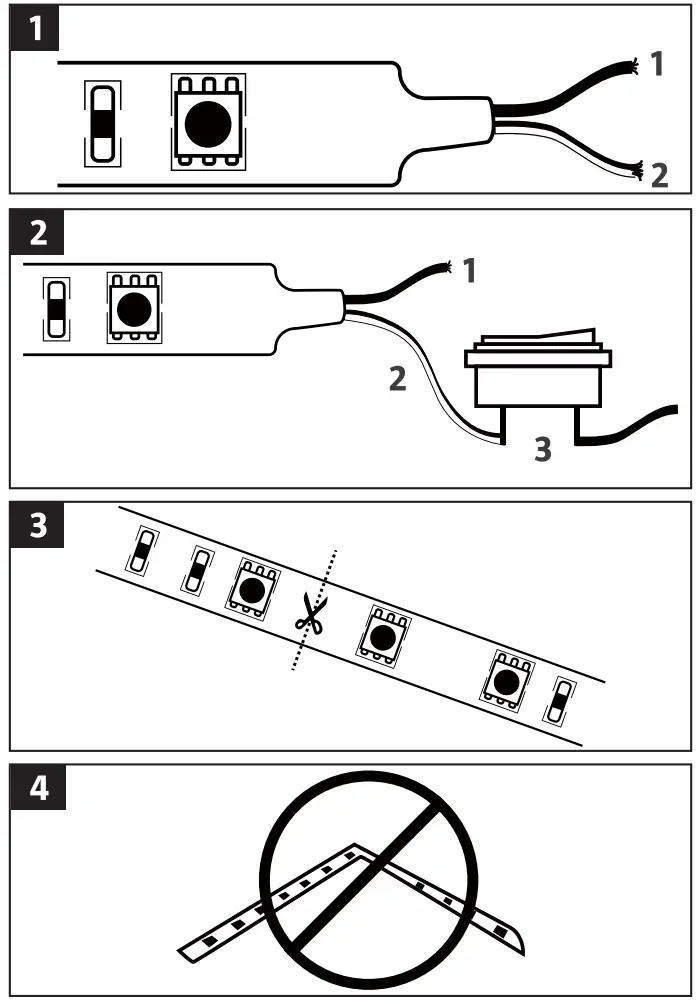 1
1
2
2
1
2
3
3
4