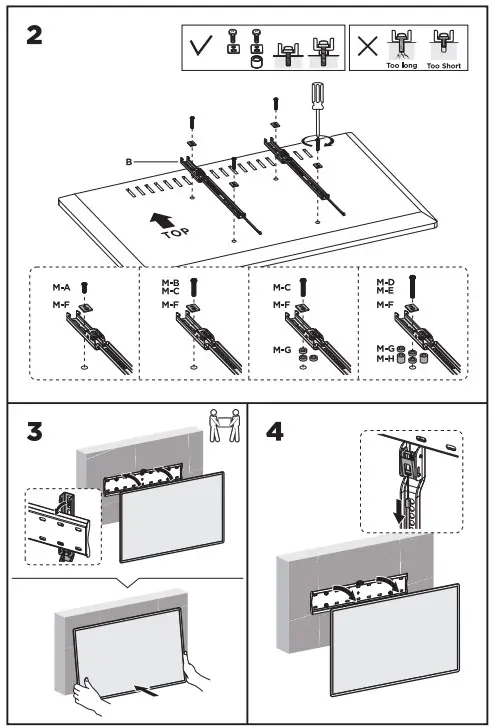 2

Too long Too Short

B

TOP

M-A
M-F

M-B
M-C
M-F

M-C
M-F
M-G

M-D
M-E
M-F
M-G
M-H

3

4