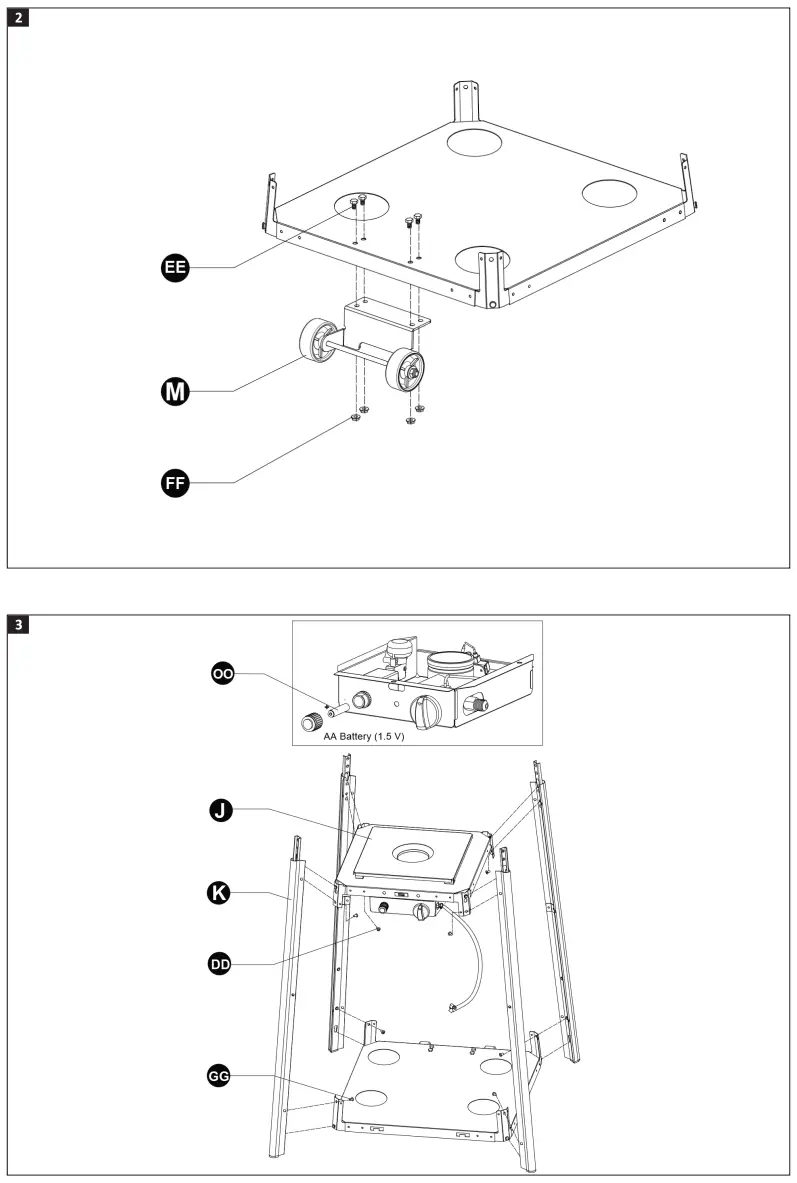 2

EE

M

FF

3

OO

AA Battery (1.5 V)

J

K

DD

GG