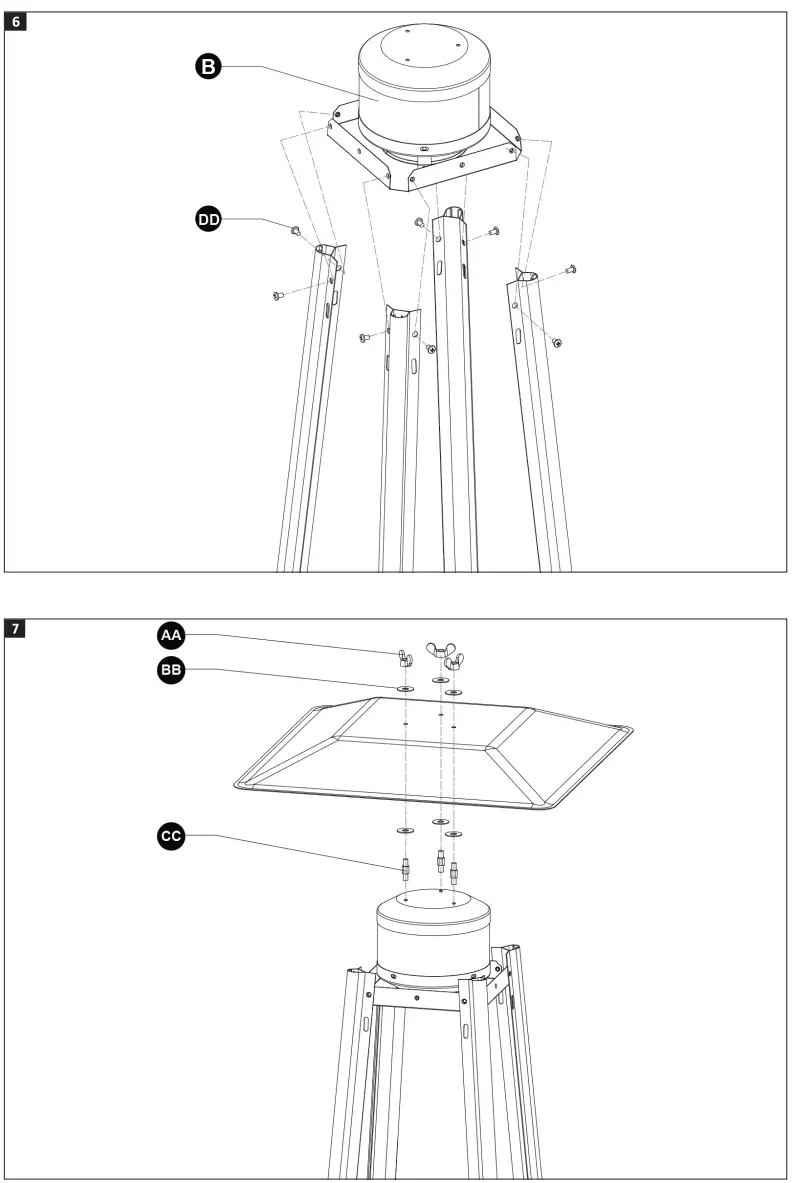 6

B

DD

7

AA

BB

CC