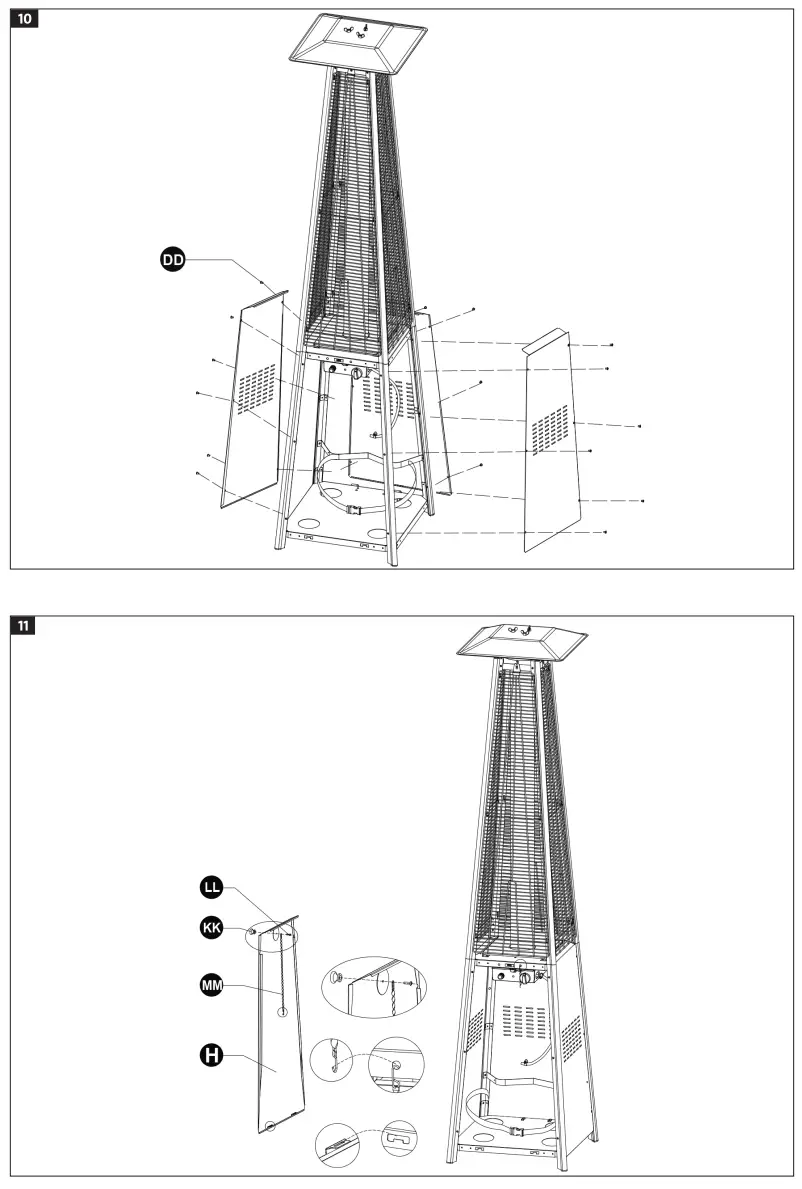 10

DD

11

LL

KK

MM

H