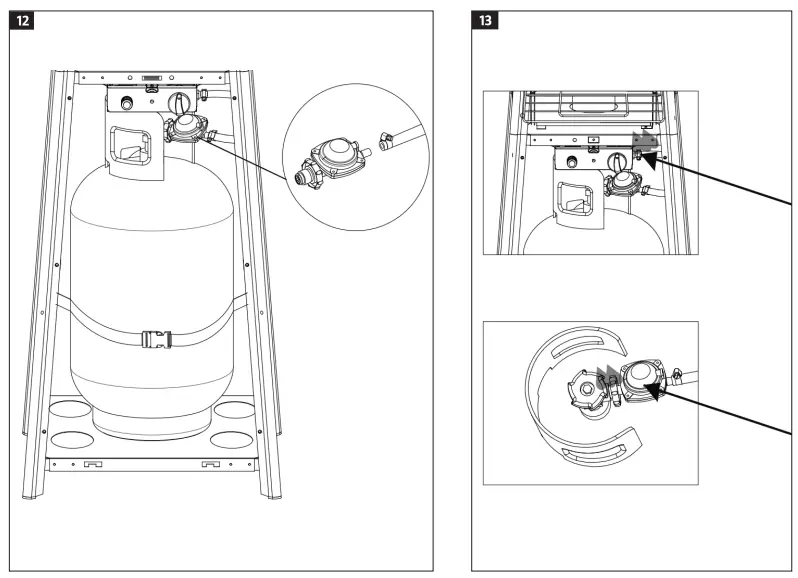 12

13