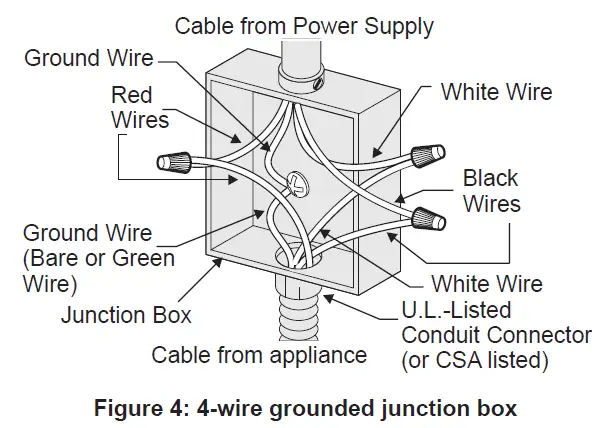 Cable from Power Supply

Ground Wire

Red Wires

White Wire

Black Wires

Ground Wire (Bare or Green Wire)

White Wire

Junction Box

U.L.-Listed Conduit Connector (or CSA listed)

Cable from appliance

Figure 4: 4-wire grounded junction box