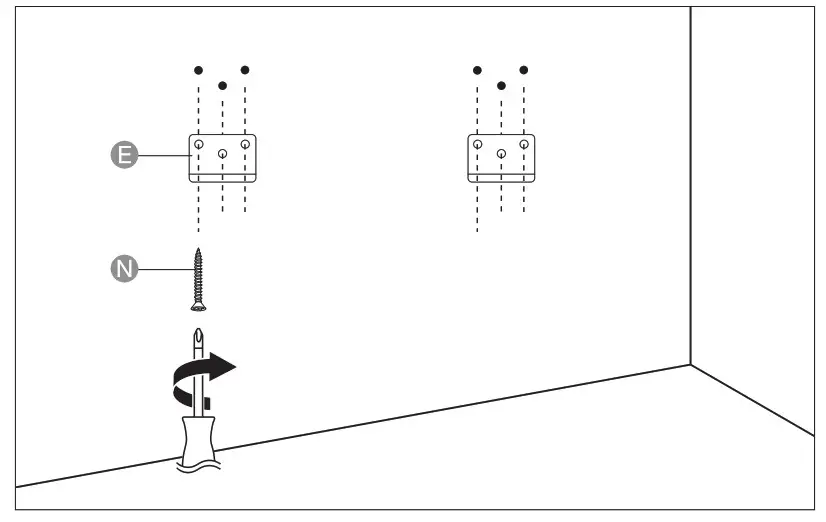 E

N