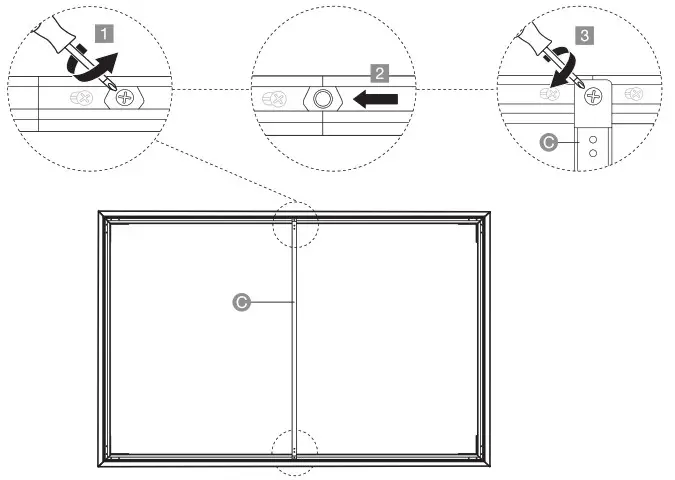 1

2

3

C

C