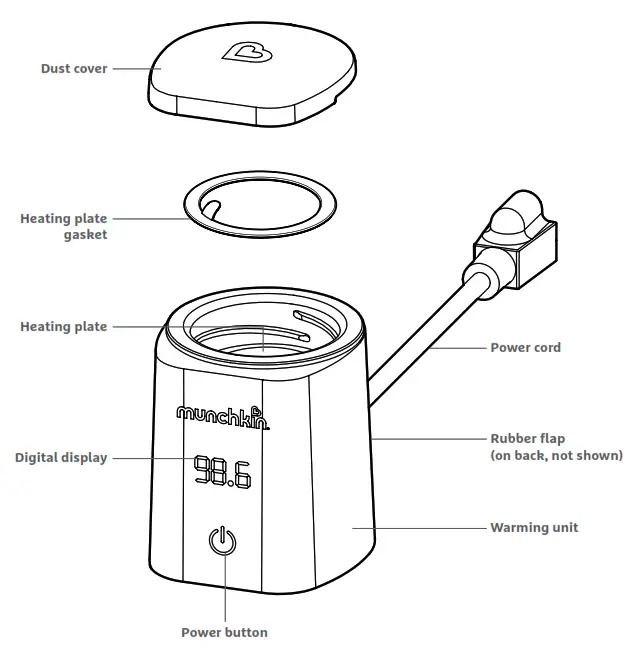 Dust cover

Heating plate gasket

Heating plate

Power cord

munchkin

Digital display

98.6

Rubber flap (on back, not shown)

Warming unit

Power button