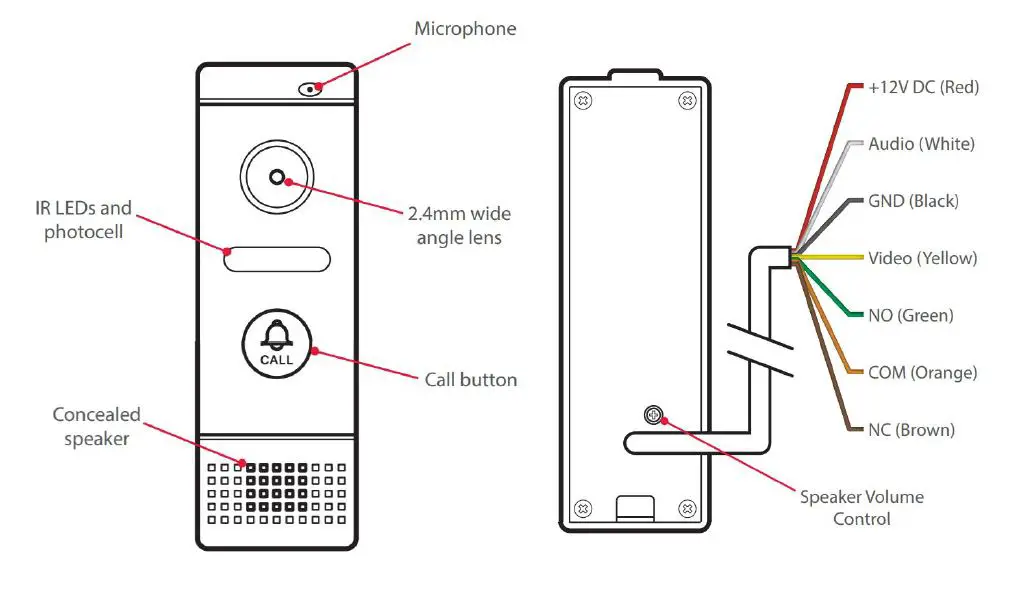 Microphone

IR LEDs and photocell

2.4mm wide angle lens

CALL

Call button

Concealed speaker

+12V DC (Red)

Audio (White)

GND (Black)

Video (Yellow)

NO (Green)

COM (Orange)

NC (Brown)

Speaker Volume Control