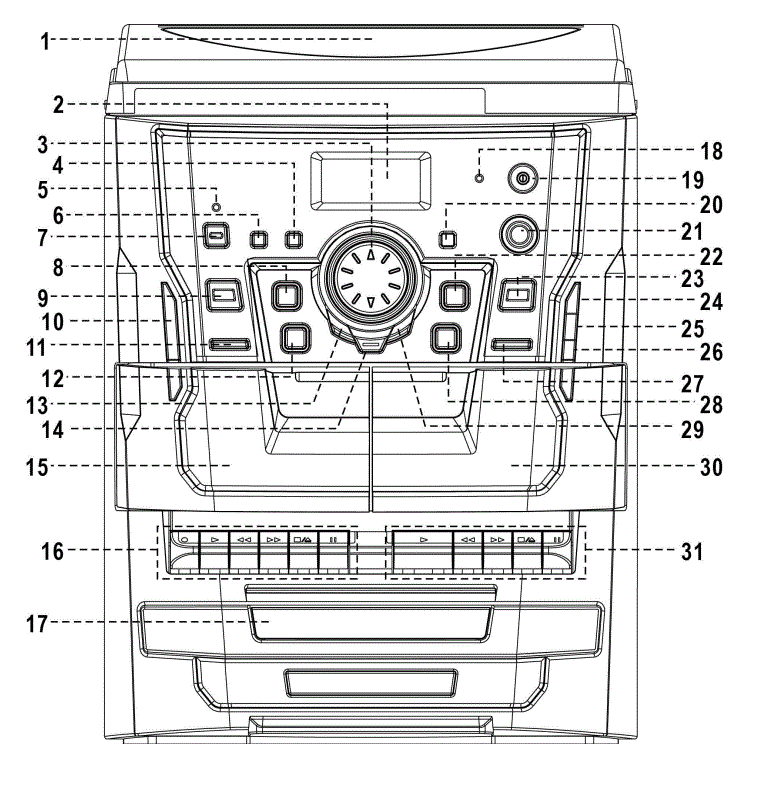 1
2
3
4
5
6
7
8
9
10
11
12
13
14
15
16
17
18
19
20
21
22
23
24
25
26
27
28
29
30
31