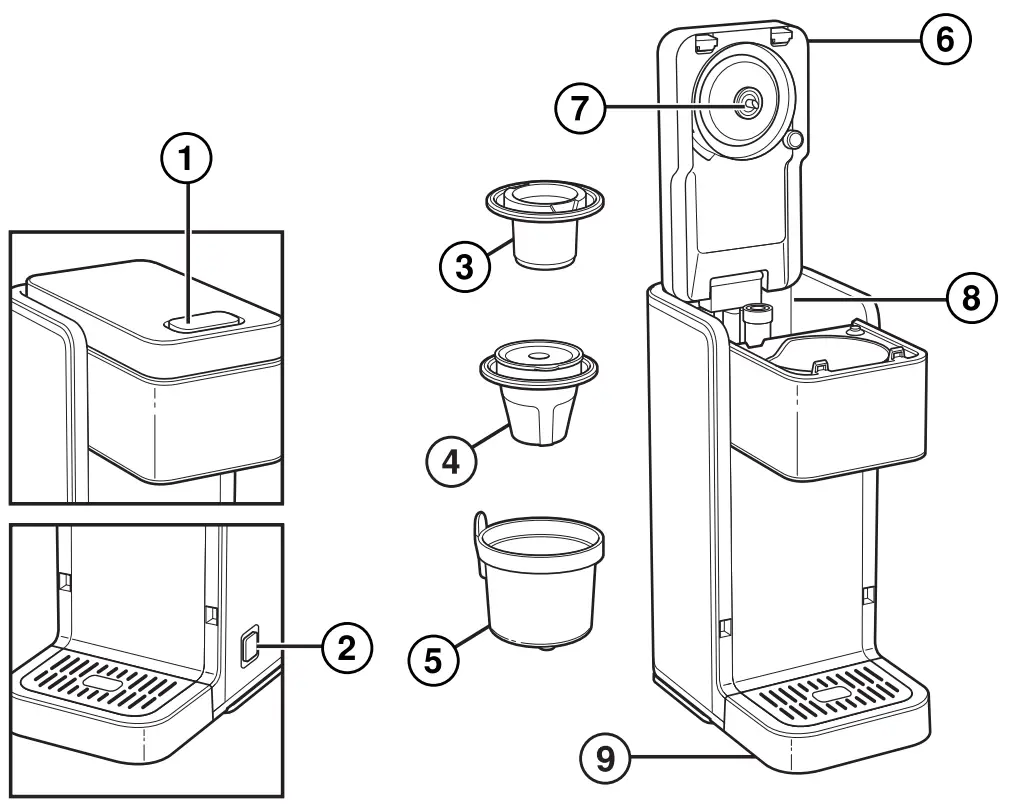 1
2
3
4
5
6
7
8
9