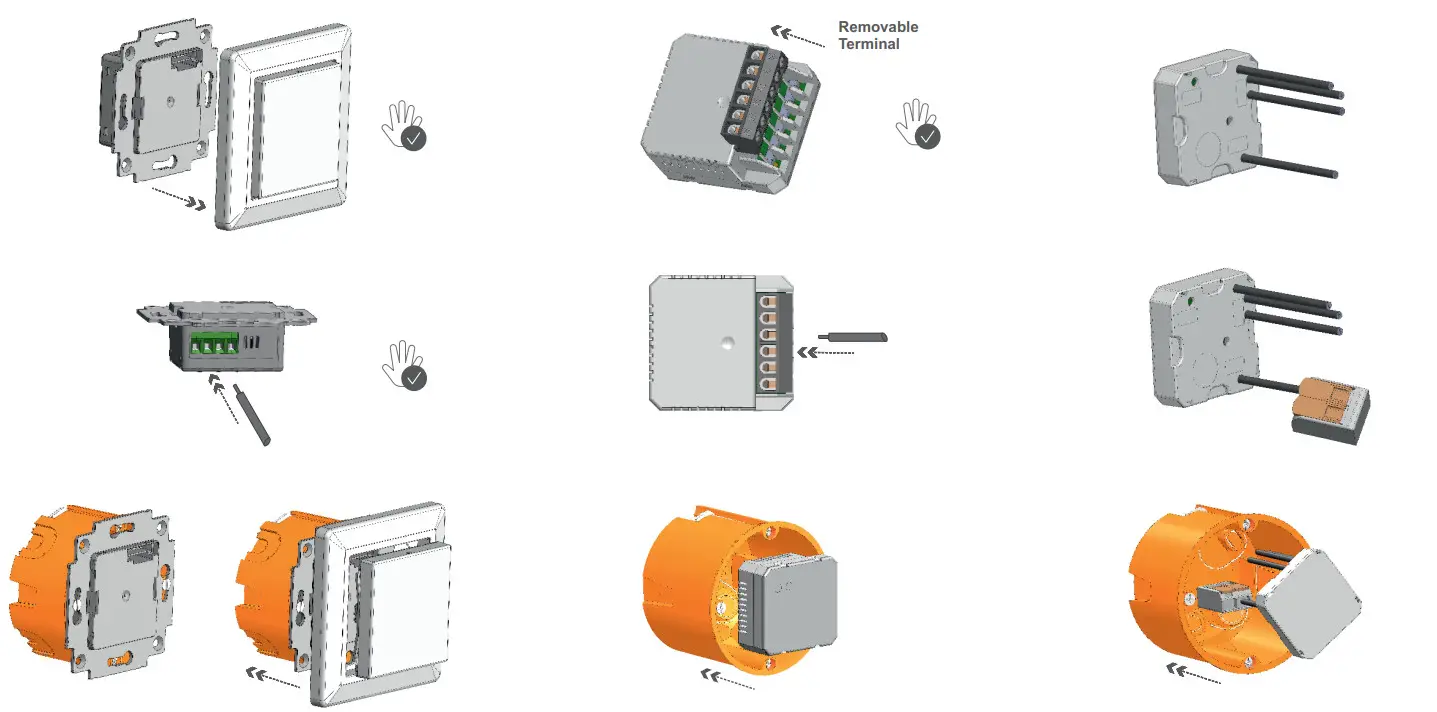 Removable Terminal