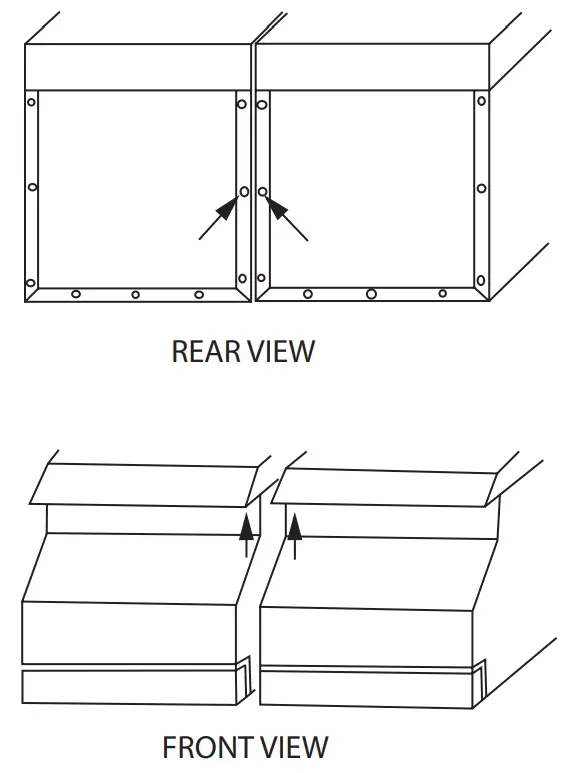 REAR VIEW

FRONT VIEW