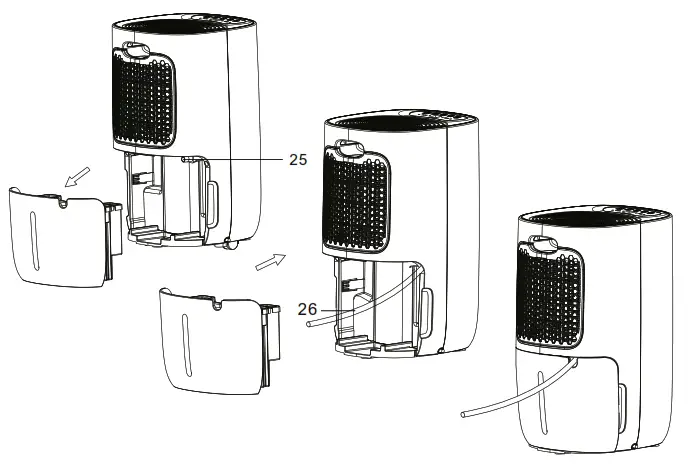 25

26