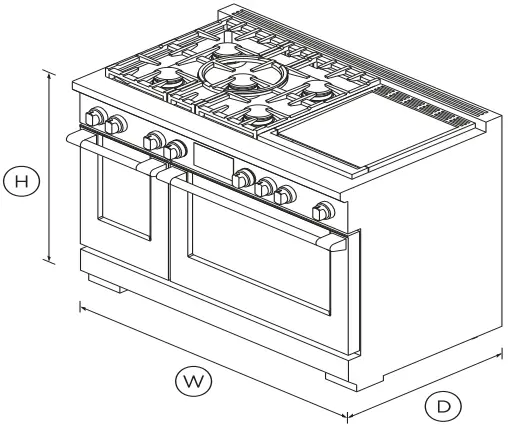 H

W

D