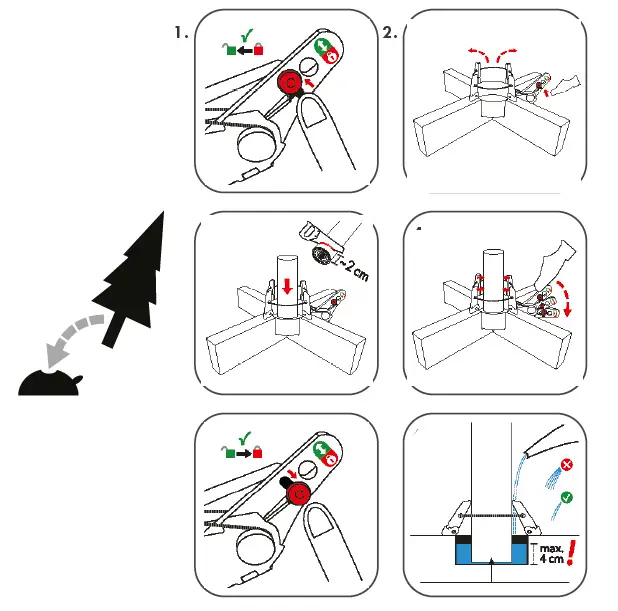 1.

2.

~2 cm

max. 4 cm !