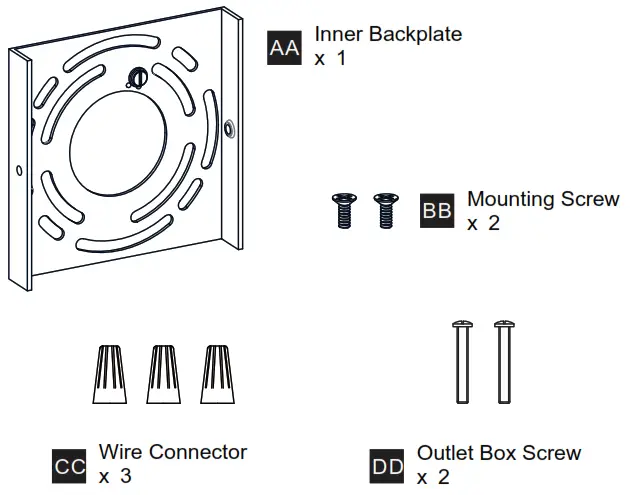 AA Inner Backplate
x 1

BB Mounting Screw
x 2

CC Wire Connector
x 3

DD Outlet Box Screw
x 2