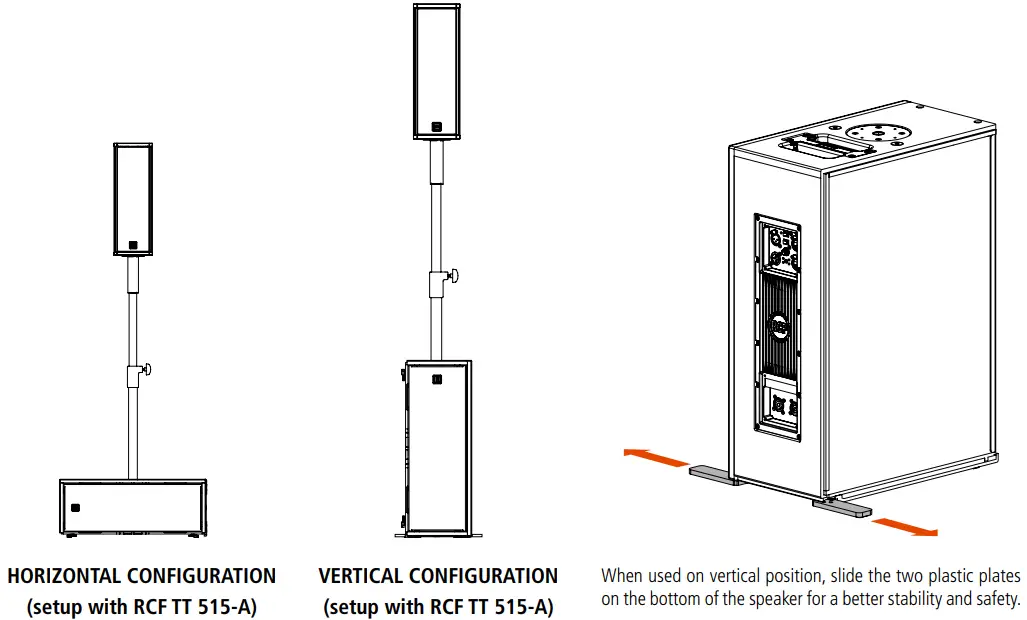 HORIZONTAL CONFIGURATION
(setup with RCF TT 515-A)

VERTICAL CONFIGURATION
(setup with RCF TT 515-A)

When used on vertical position, slide the two plastic plates on the bottom of the speaker for a better stability and safety.