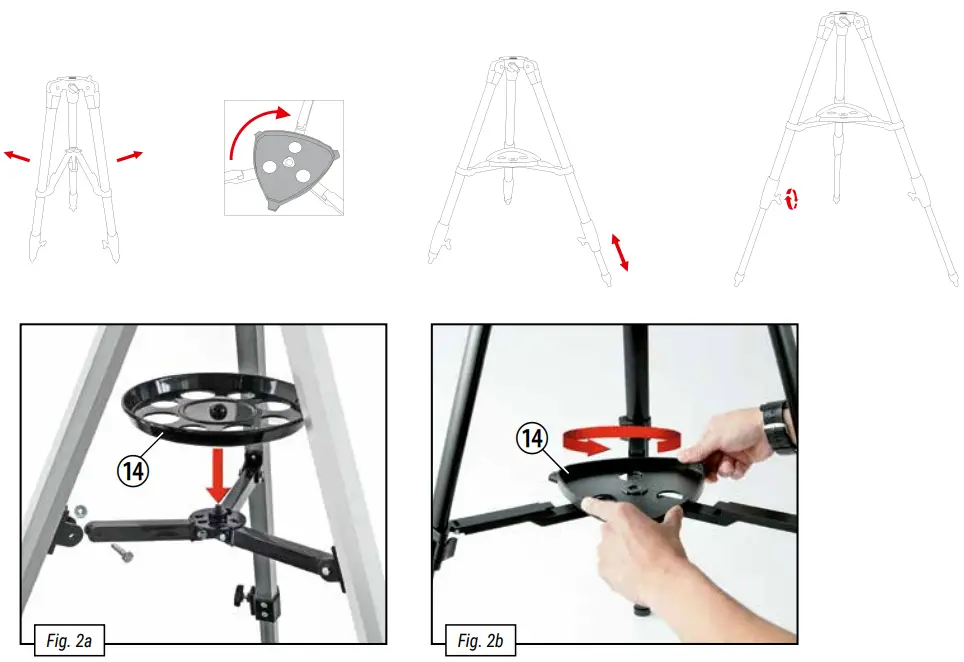 14

Fig. 2a

14

Fig. 2b