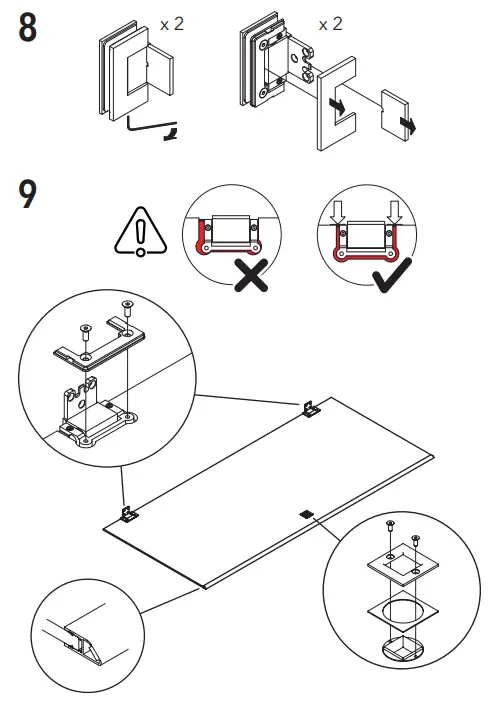 8

x 2

x 2

9