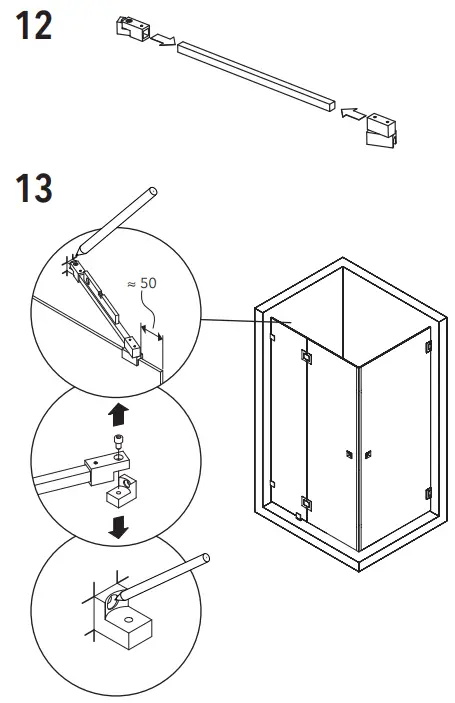 12

13

≈ 50