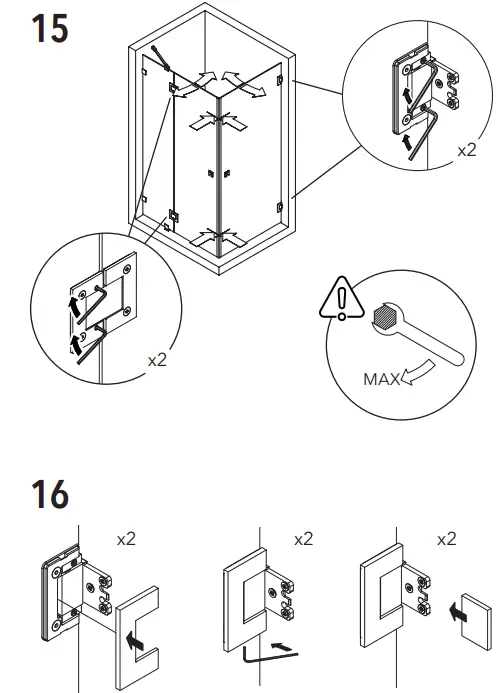 15

x2

x2

MAX

16

x2

x2

x2