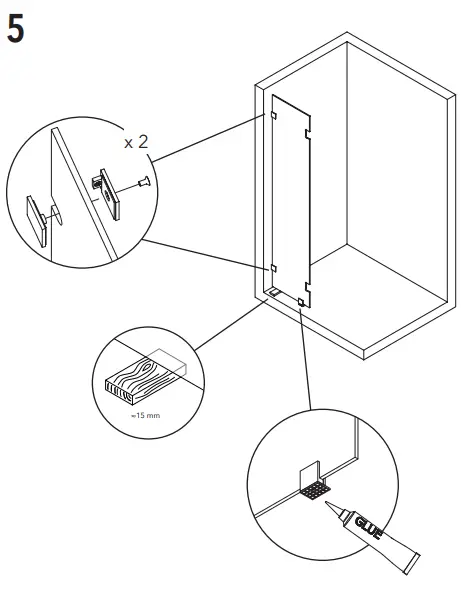 5

x 2

≈15 mm

GLUE