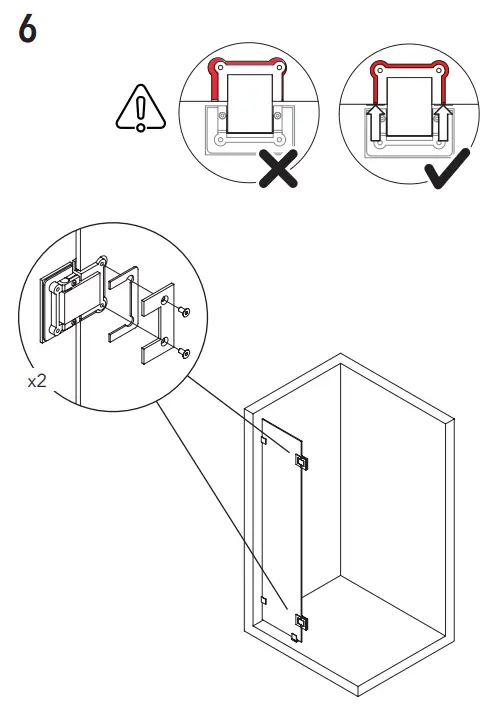 6

x2