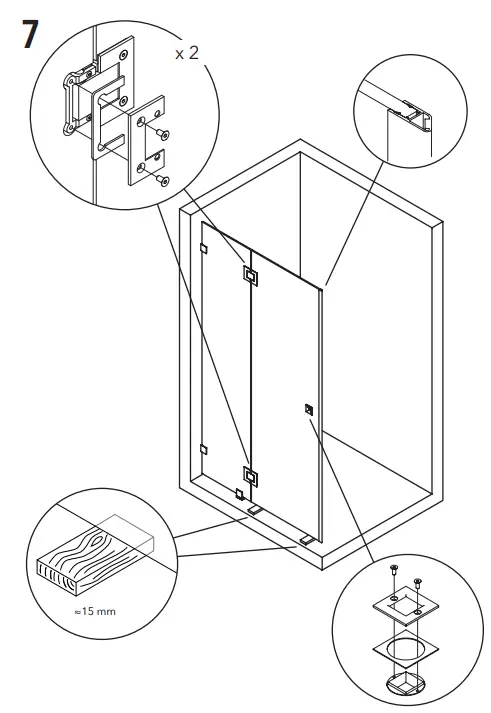 7

x 2

≈15 mm