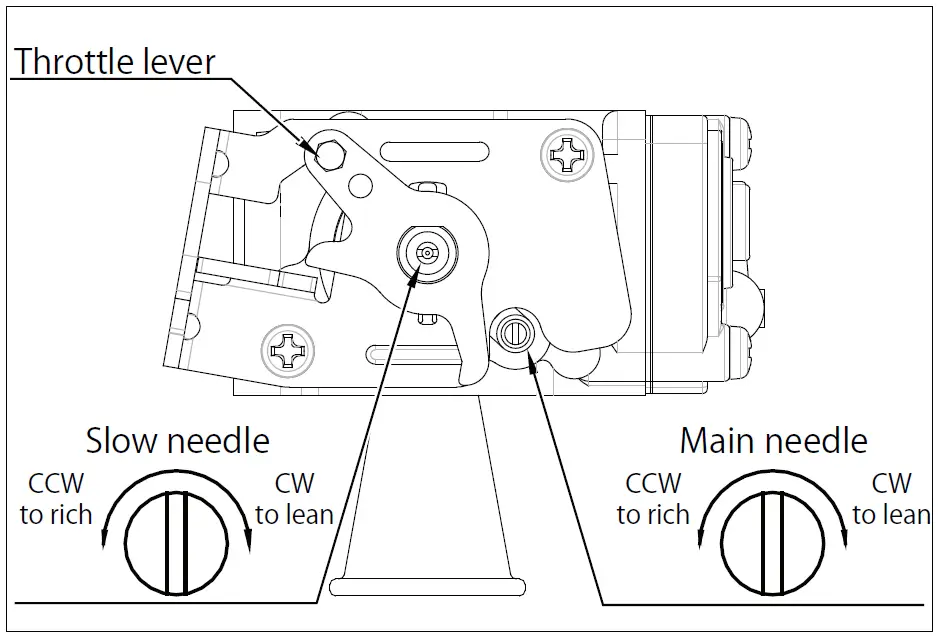 Throttle lever

Slow needle

CCW
to rich

CW
to lean

Main needle

CCW
to rich

CW
to lean