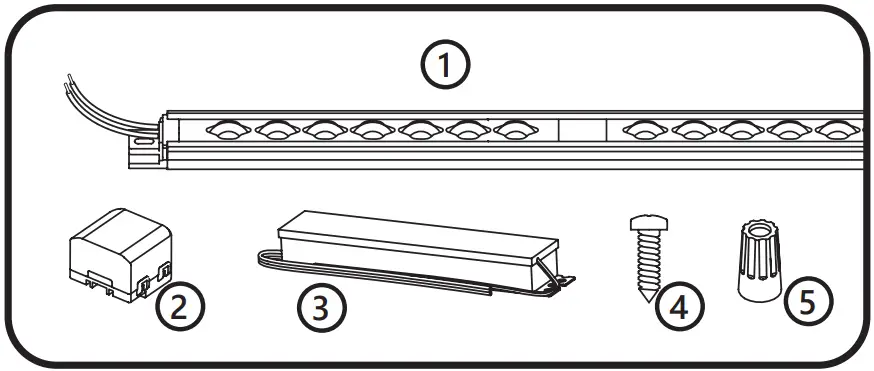 1
2
3
4
5