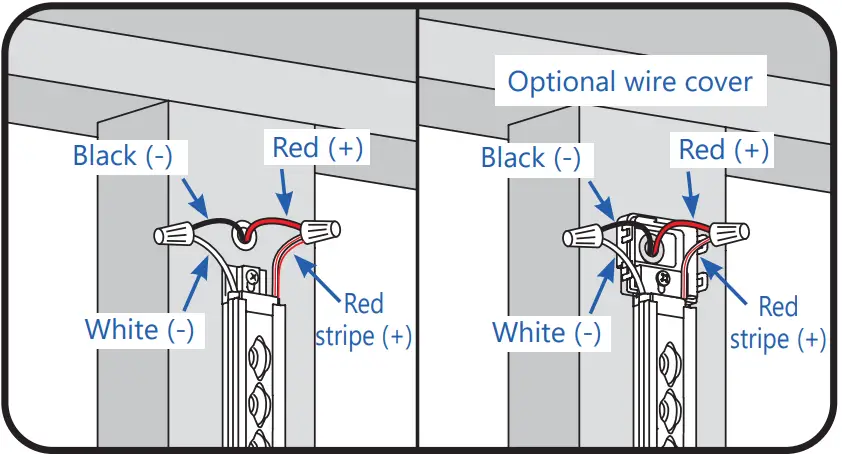 Black (-)

Red (+)

White (-)

Red stripe (+)

Optional wire cover

Black (-)

Red (+)

White (-)

Red stripe (+)