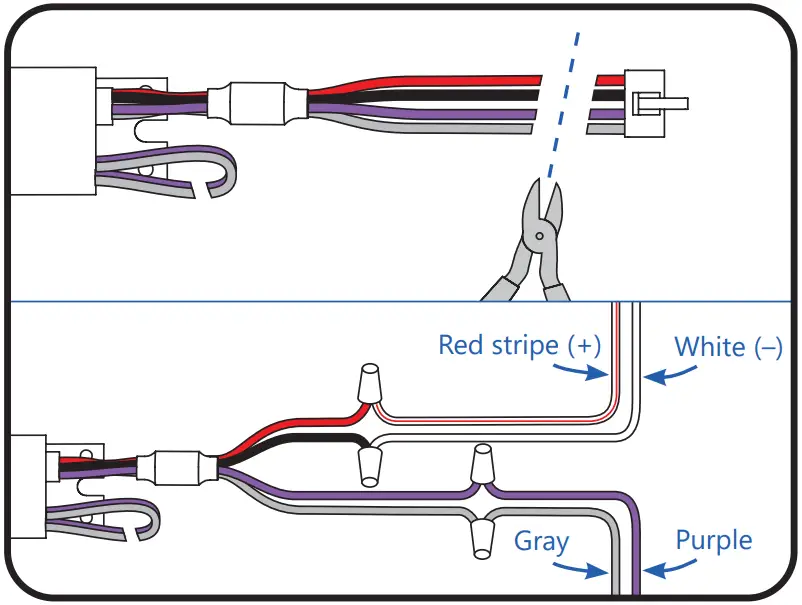 Red stripe (+)

White (–)

Gray

Purple