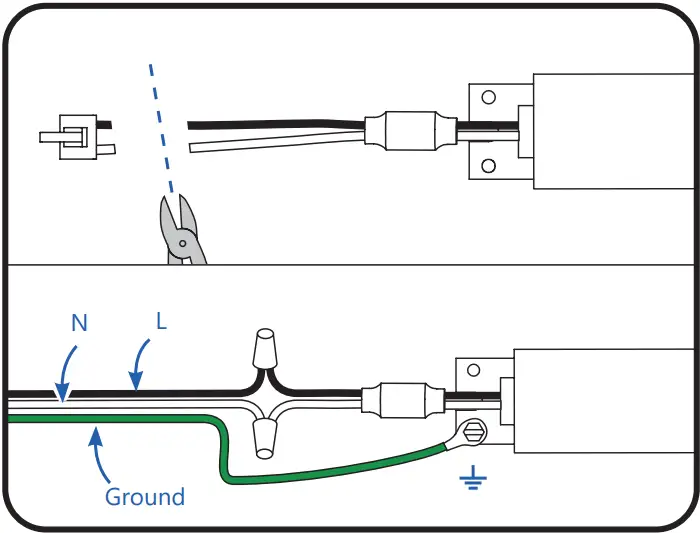 N
L
Ground