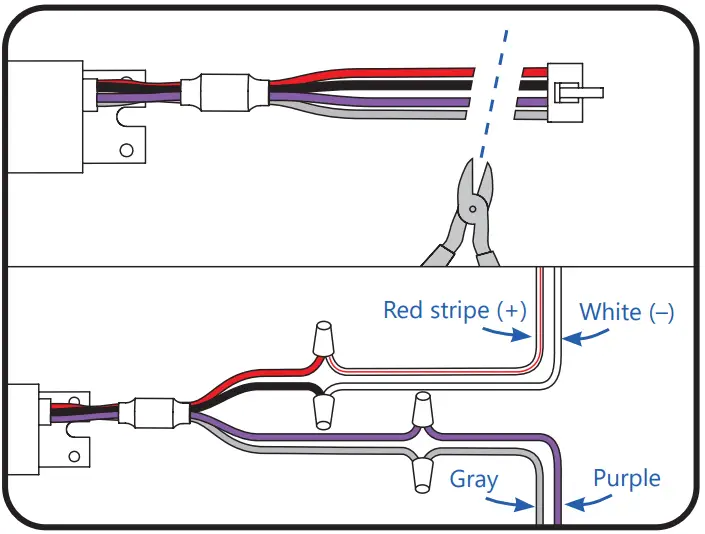 Red stripe (+)
White (–)
Gray
Purple