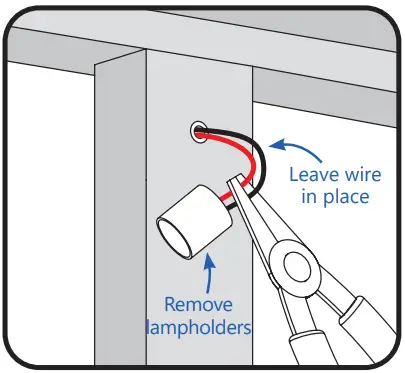 Leave wire in place

Remove lampholders