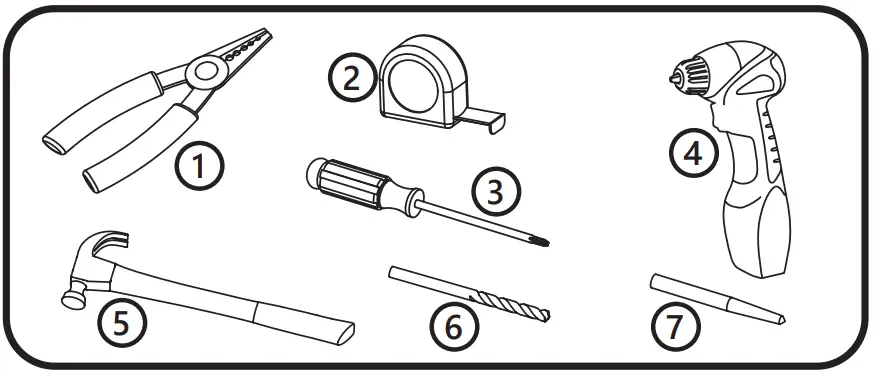 1
2
3
4
5
6
7