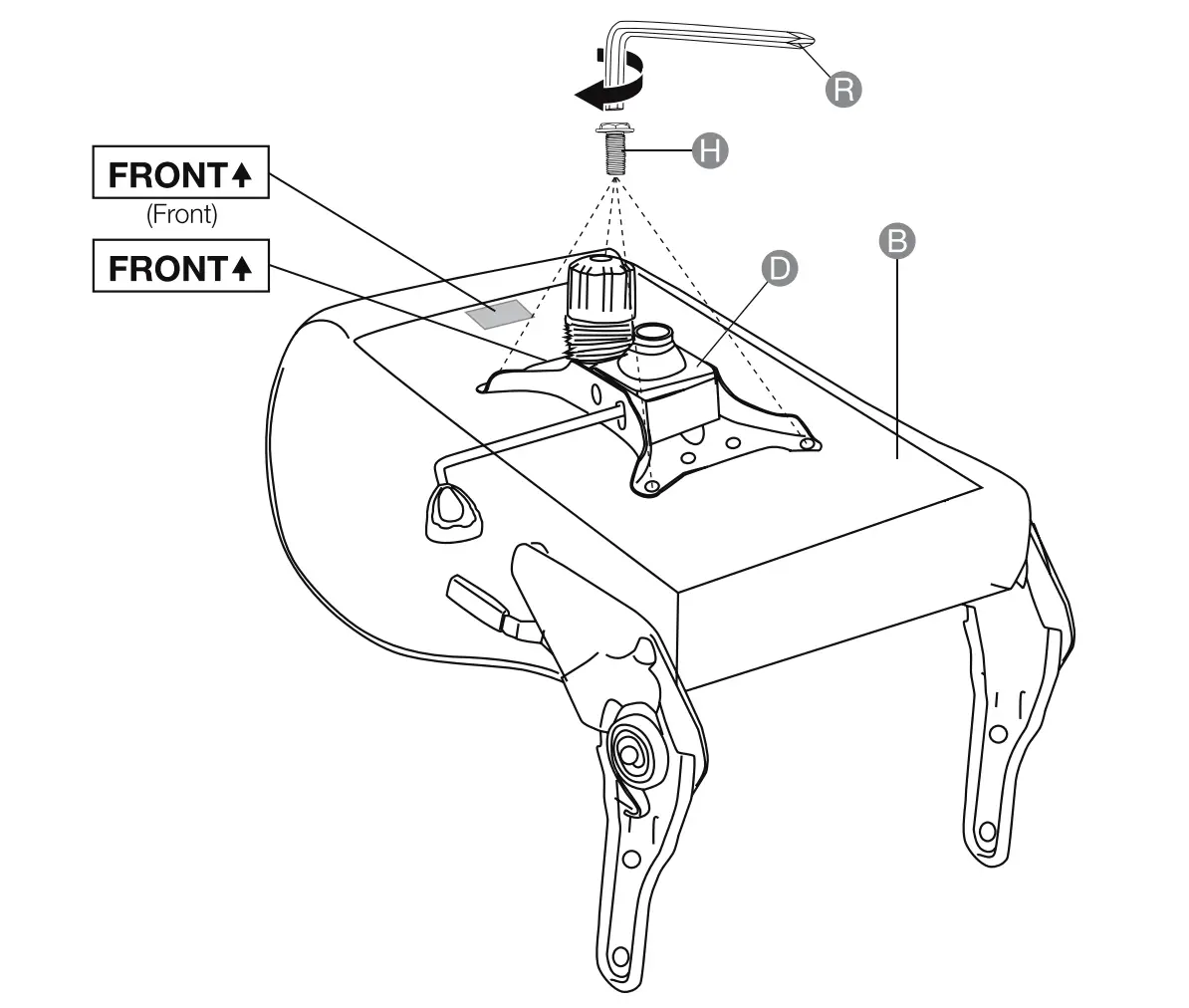 R

H

FRONT↑
(Front)

FRONT↑

D

B